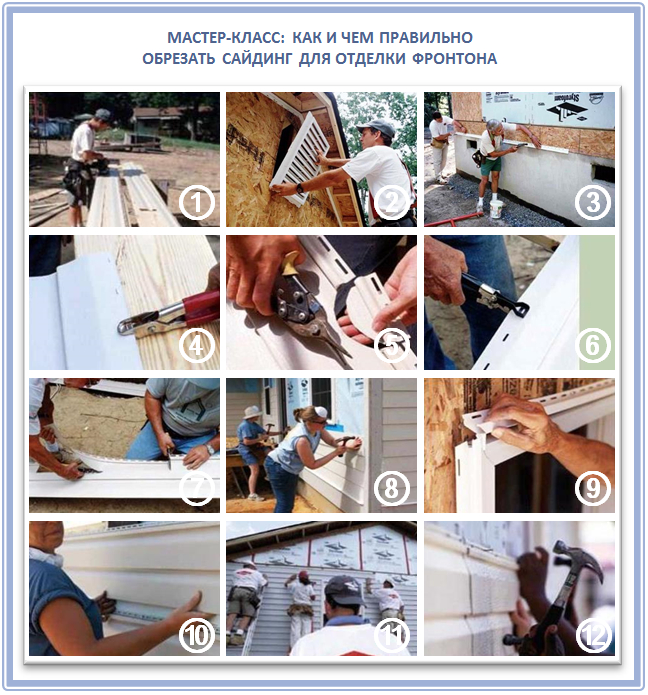 МАСТЕР-КЛАСС: КАК И ЧЕМ ПРАВИЛЬНО ОБРЕЗАТЬ САЙДИНГ ДЛЯ ОТДЕЛКИ ФРОНТОНА

1

2

3

4

5

6

7

8

9

10

11

12